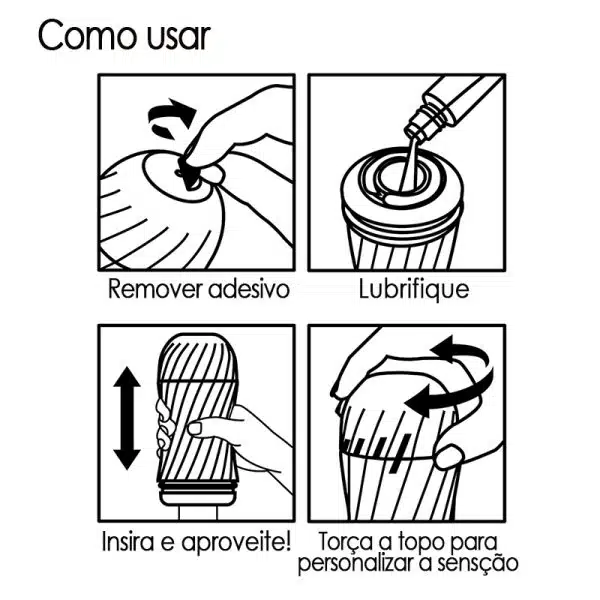 Como usar

Remover adesivo

Lubrifique

Insira e aproveite!

Torça a topo para personalizar a sensção