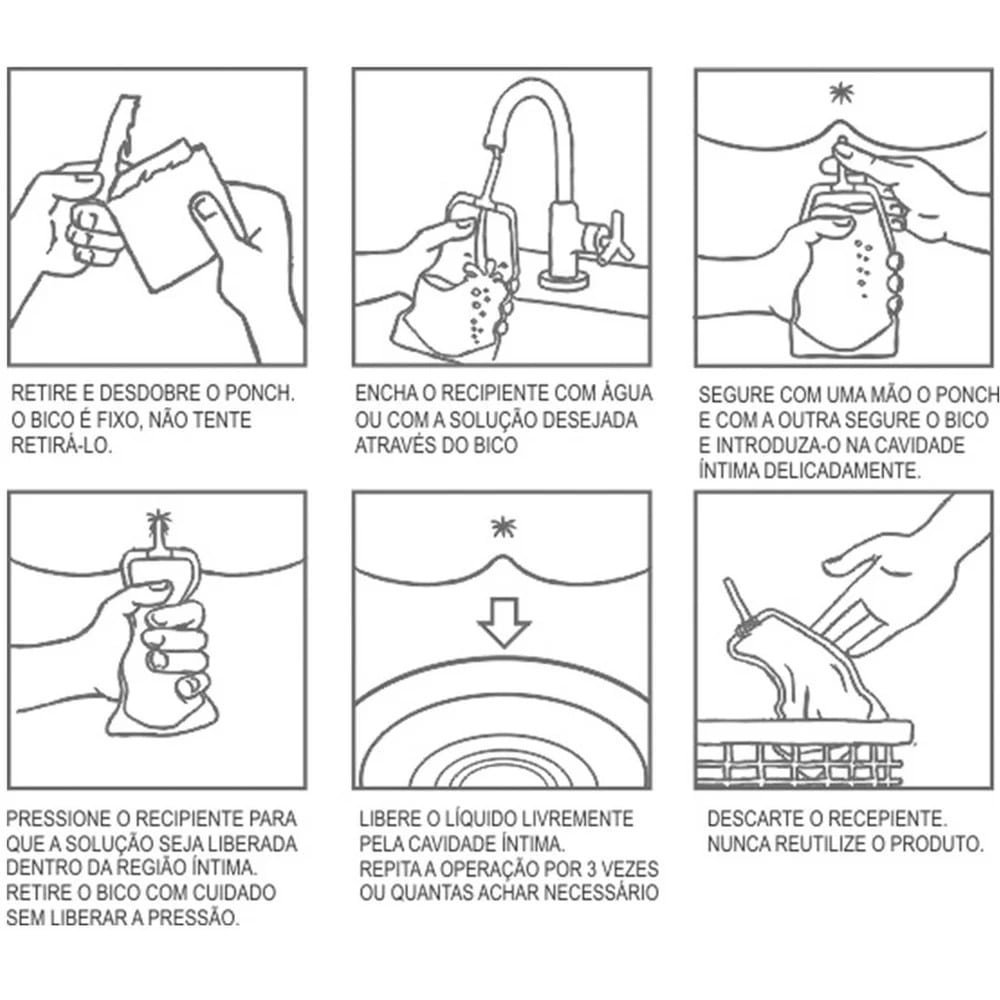 RETIRE E DESDOBRE O PONCH. O BICO É FIXO, NÃO TENTE RETIRÁ-LO.

ENCHA O RECIPIENTE COM ÁGUA OU COM A SOLUÇÃO DESEJADA ATRAVÉS DO BICO

SEGURE COM UMA MÃO O PONCH E COM A OUTRA SEGURE O BICO E INTRODUZA-O NA CAVIDADE ÍNTIMA DELICADAMENTE.

PRESSIONE O RECIPIENTE PARA QUE A SOLUÇÃO SEJA LIBERADA DENTRO DA REGIÃO ÍNTIMA. RETIRE O BICO COM CUIDADO SEM LIBERAR A PRESSÃO.

LIBERE O LÍQUIDO LIVREMENTE PELA CAVIDADE ÍNTIMA. REPITA A OPERAÇÃO POR 3 VEZES OU QUANTAS ACHAR NECESSÁRIO

DESCARTE O RECEPIENTE. NUNCA REUTILIZE O PRODUTO.